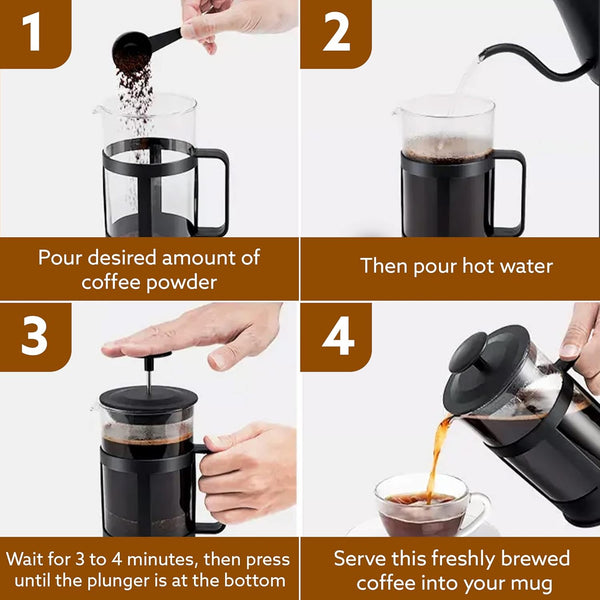 1

Pour desired amount of coffee powder

2

Then pour hot water

3

Wait for 3 to 4 minutes, then press until the plunger is at the bottom

4

Serve this freshly brewed coffee into your mug