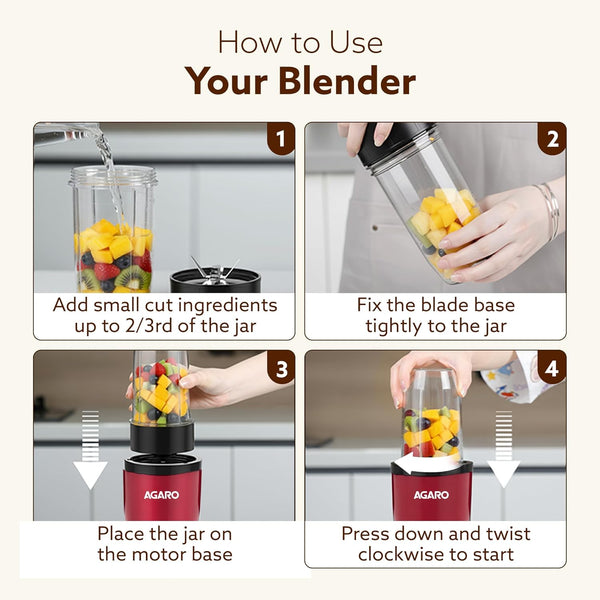 How to Use
Your Blender

1
Add small cut ingredients up to 2/3rd of the jar

2
Fix the blade base tightly to the jar

3
AGARO
Place the jar on the motor base

4
AGARO
Press down and twist clockwise to start